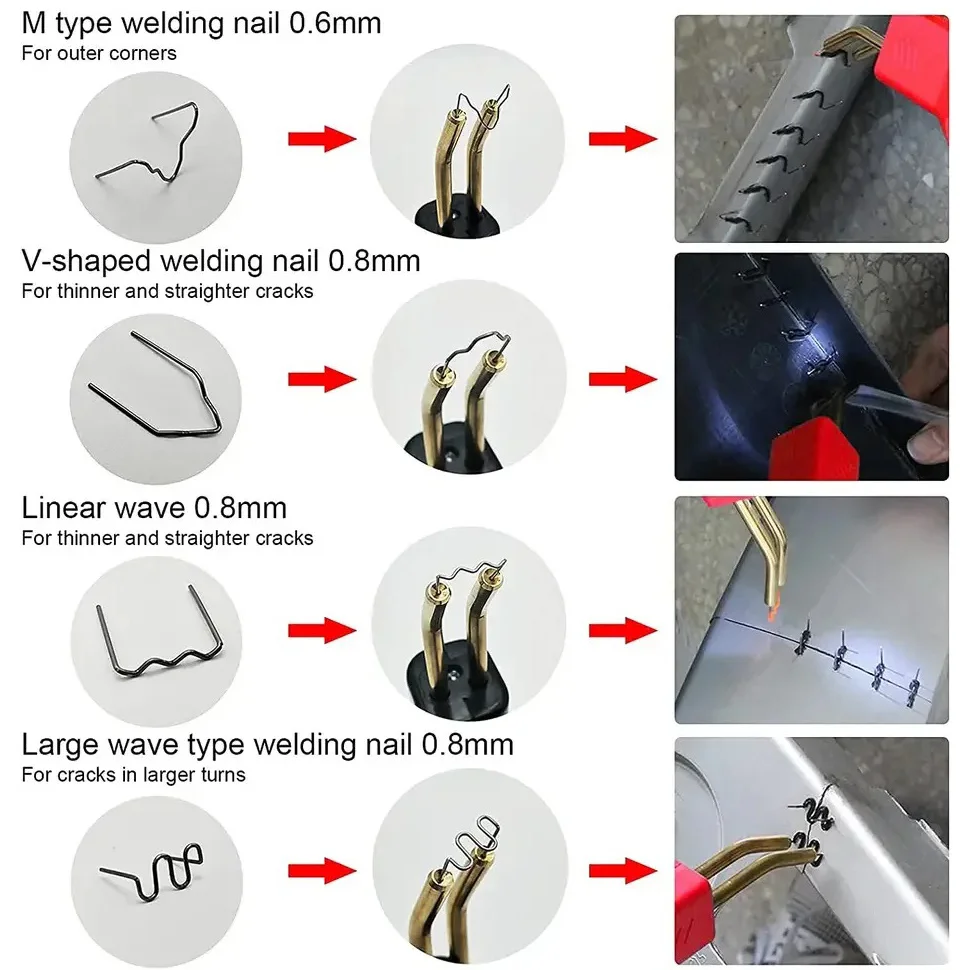 M type welding nail 0.6mm
For outer corners

V-shaped welding nail 0.8mm
For thinner and straighter cracks

Linear wave 0.8mm
For thinner and straighter cracks

Large wave type welding nail 0.8mm
For cracks in larger turns