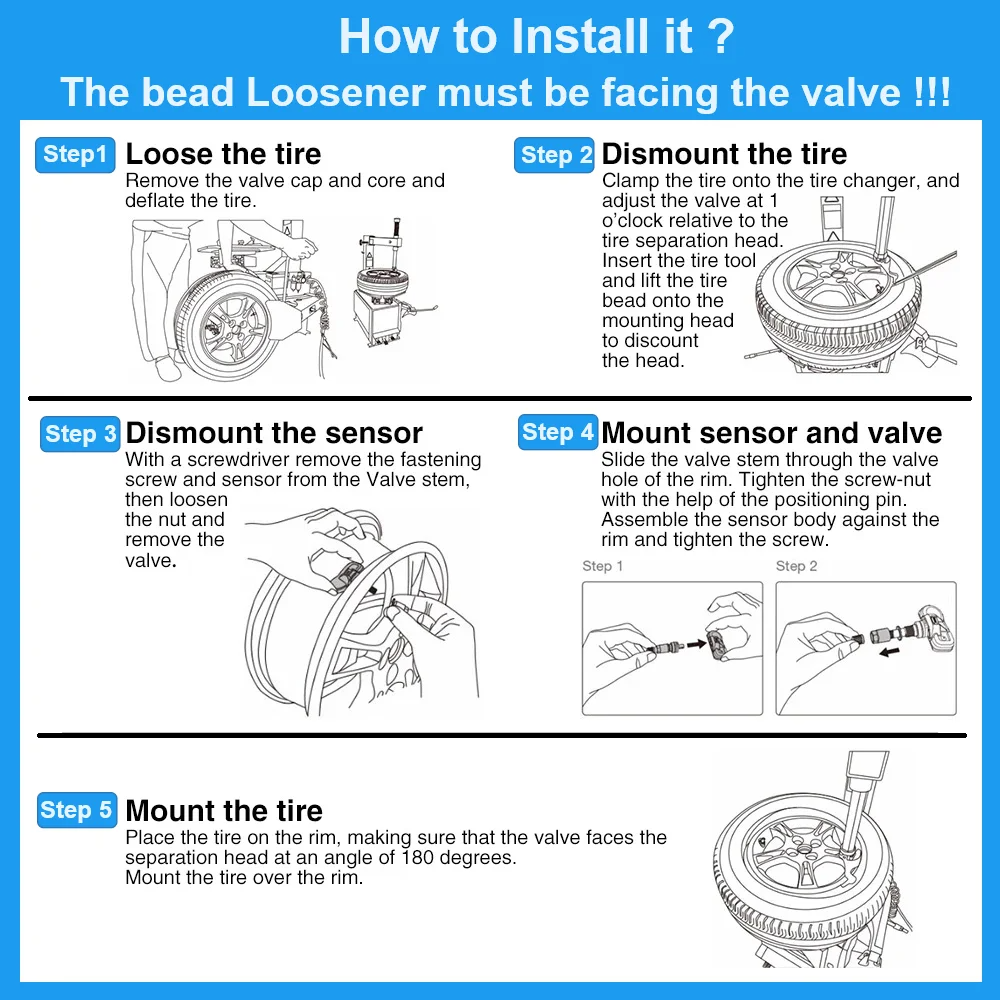 How to Install it ?
The bead Loosener must be facing the valve !!!

Step1 Loose the tire
Remove the valve cap and core and deflate the tire.

Step 2 Dismount the tire
Clamp the tire onto the tire changer, and adjust the valve at 1 o'clock relative to the tire separation head. Insert the tire tool and lift the tire bead onto the mounting head to discount the head.

Step 3 Dismount the sensor
With a screwdriver remove the fastening screw and sensor from the Valve stem, then loosen the nut and remove the valve.

Step 4 Mount sensor and valve
Slide the valve stem through the valve hole of the rim. Tighten the screw-nut with the help of the positioning pin. Assemble the sensor body against the rim and tighten the screw.

Step 1

Step 2

Step 5 Mount the tire
Place the tire on the rim, making sure that the valve faces the separation head at an angle of 180 degrees.
Mount the tire over the rim.